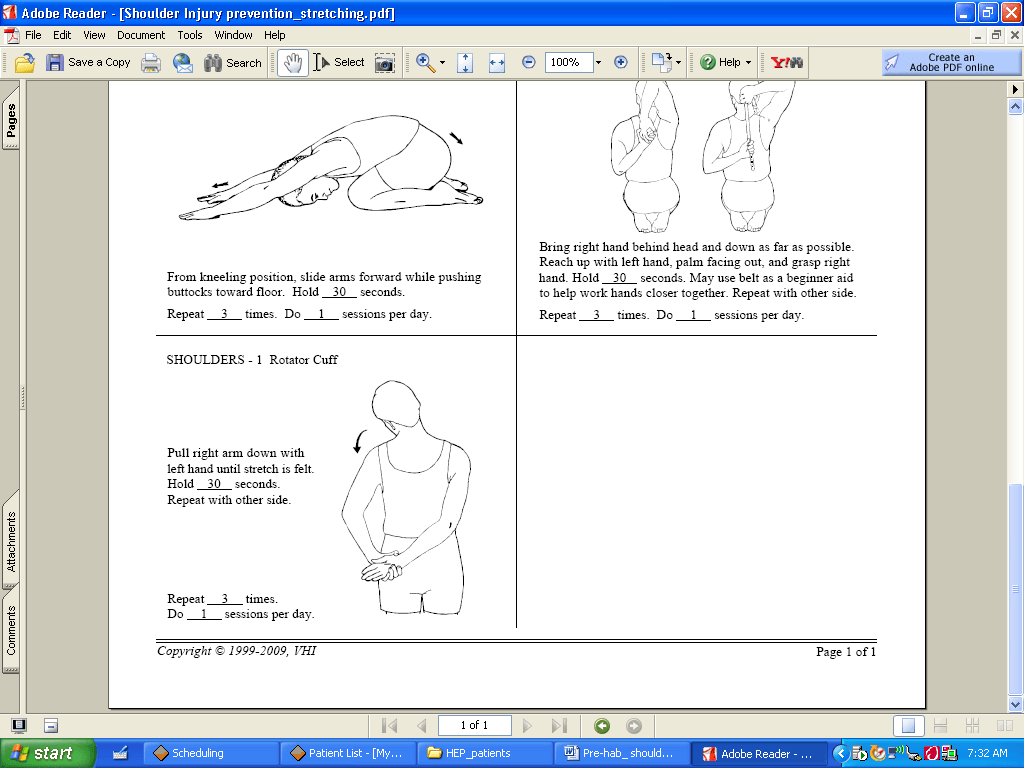 Adobe Reader - [Shoulder Injury prevention_stretching.pdf]

File Edit View Document Tools Window Help

Save a Copy Search Select 100% Help Create an Adobe PDF online

Pages Attachments Comments

From kneeling position, slide arms forward while pushing buttocks toward floor. Hold __30__ seconds.

Repeat __3__ times. Do __1__ sessions per day.

Bring right hand behind head and down as far as possible. Reach up with left hand, palm facing out, and grasp right hand. Hold __30__ seconds. May use belt as a beginner aid to help work hands closer together. Repeat with other side.

Repeat __3__ times. Do __1__ sessions per day.

SHOULDERS - 1 Rotator Cuff

Pull right arm down with left hand until stretch is felt. Hold __30__ seconds. Repeat with other side.

Repeat __3__ times. Do __1__ sessions per day.

Copyright © 1999-2009, VHI

Page 1 of 1

1 of 1

start Scheduling Patient List - [My... HEP_patients Pre-hab_ should... Adobe Reader - ... 7:32 AM