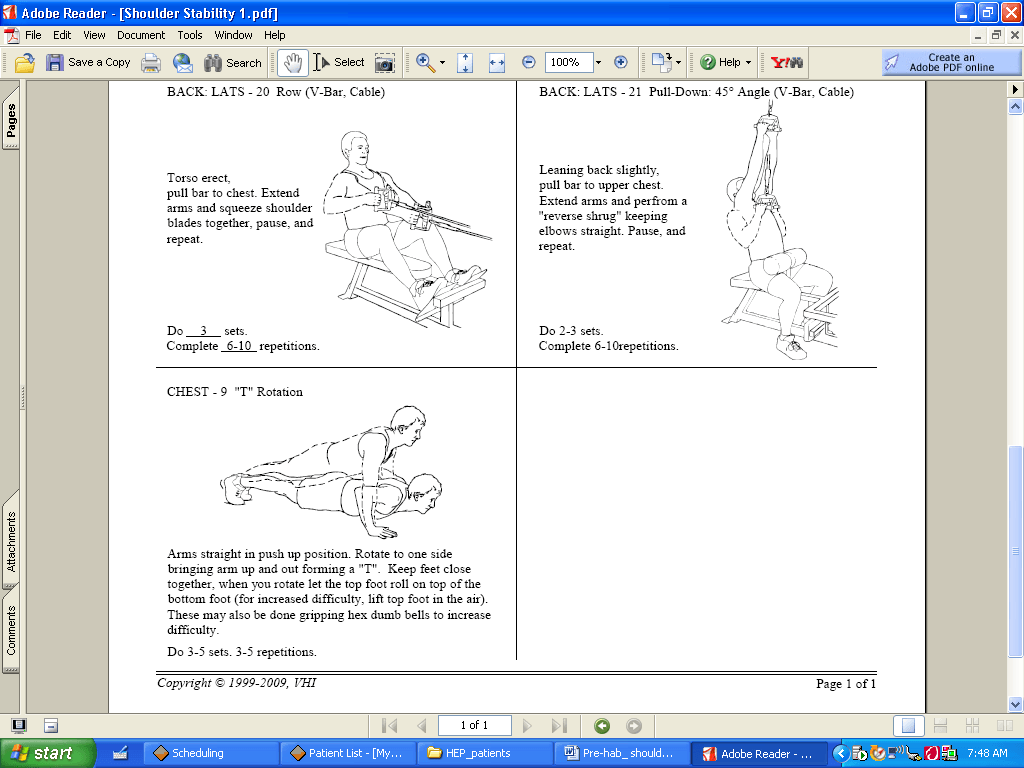 Adobe Reader - [Shoulder Stability 1.pdf]

File Edit View Document Tools Window Help

Save a Copy Search Select 100% Help Create an Adobe PDF online

Pages Attachments Comments

BACK: LATS - 20 Row (V-Bar, Cable)

Torso erect, pull bar to chest. Extend arms and squeeze shoulder blades together, pause, and repeat.

Do 3 sets.
Complete 6-10 repetitions.

BACK: LATS - 21 Pull-Down: 45° Angle (V-Bar, Cable)

Leaning back slightly, pull bar to upper chest. Extend arms and perfrom a "reverse shrug" keeping elbows straight. Pause, and repeat.

Do 2-3 sets.
Complete 6-10repetitions.

CHEST - 9 "T" Rotation

Arms straight in push up position. Rotate to one side bringing arm up and out forming a "T". Keep feet close together, when you rotate let the top foot roll on top of the bottom foot (for increased difficulty, lift top foot in the air). These may also be done gripping hex dumb bells to increase difficulty.

Do 3-5 sets. 3-5 repetitions.

Copyright © 1999-2009, VHI

Page 1 of 1

1 of 1

start Scheduling Patient List - [My... HEP_patients Pre-hab_ should... Adobe Reader - ... 7:48 AM